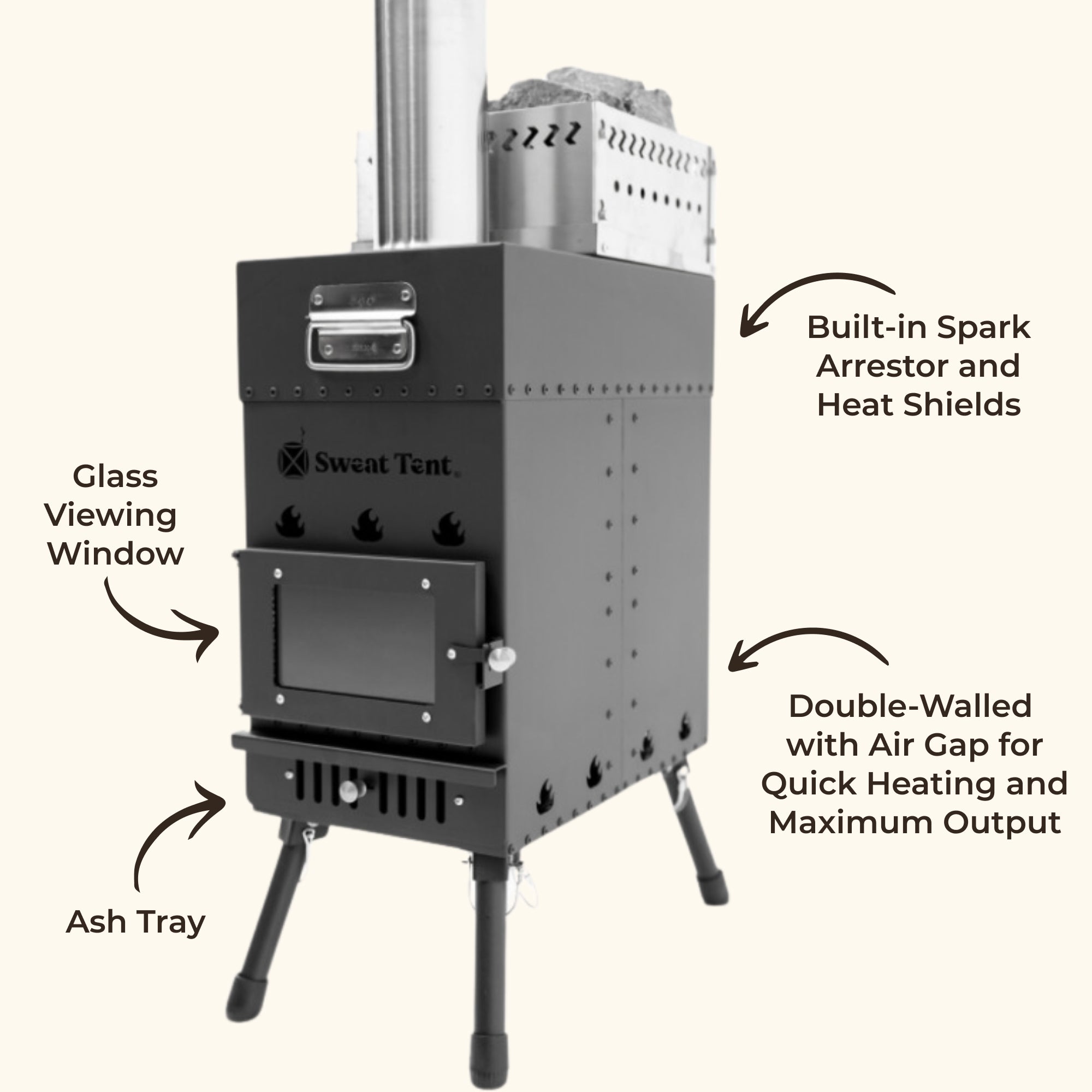 Built-in Spark Arrestor and Heat Shields

Sweat Tent

Glass Viewing Window

Double-Walled with Air Gap for Quick Heating and Maximum Output

Ash Tray